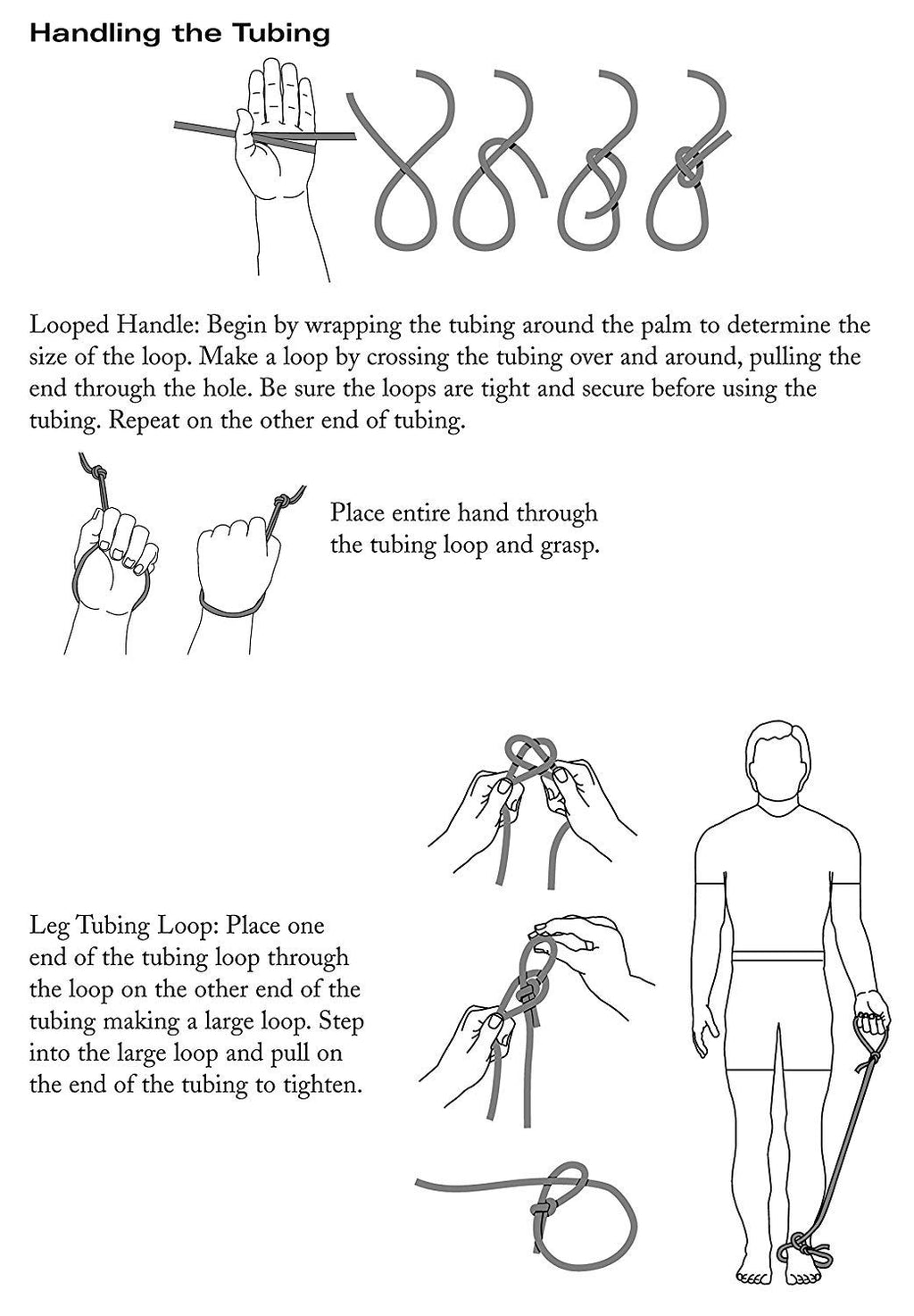 Handling the Tubing

Looped Handle: Begin by wrapping the tubing around the palm to determine the size of the loop. Make a loop by crossing the tubing over and around, pulling the end through the hole. Be sure the loops are tight and secure before using the tubing. Repeat on the other end of tubing.

Place entire hand through the tubing loop and grasp.

Leg Tubing Loop: Place one end of the tubing loop through the loop on the other end of the tubing making a large loop. Step into the large loop and pull on the end of the tubing to tighten.